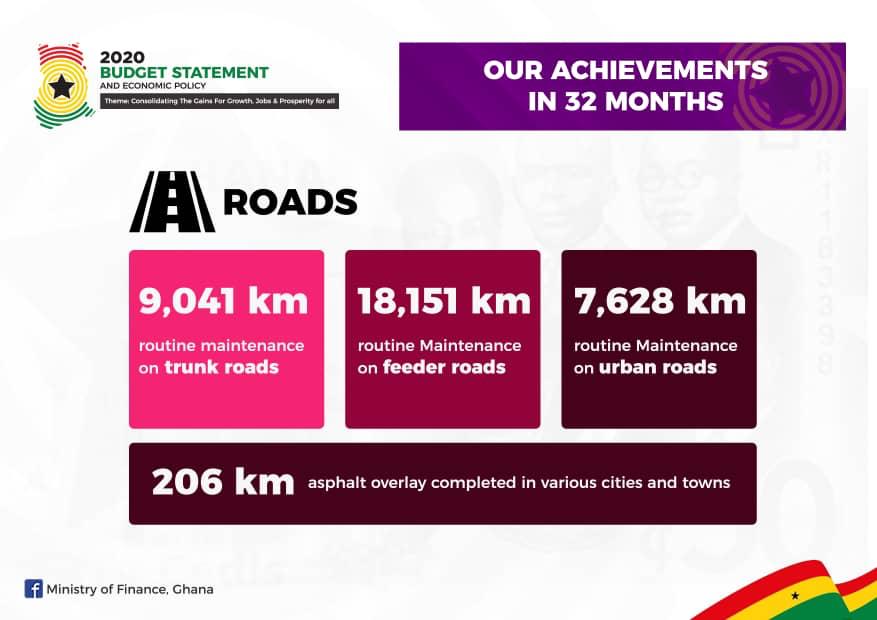 2020
BUDGET STATEMENT
AND ECONOMIC POLICY
Theme: Consolidating The Gains For Growth, Jobs & Prosperity for all

OUR ACHIEVEMENTS IN 32 MONTHS

ROADS

9,041 km
routine maintenance on trunk roads

18,151 km
routine Maintenance on feeder roads

7,628 km
routine Maintenance on urban roads

206 km asphalt overlay completed in various cities and towns

Ministry of Finance, Ghana